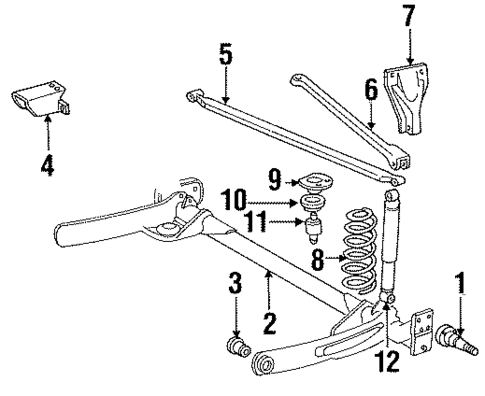 7
5
6
4
9
10
11
8
3
2
1
12