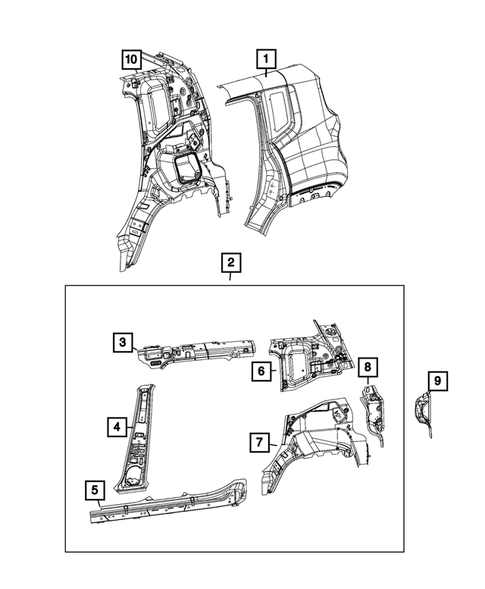 10
1
2
3
6
8
9
4
7
5