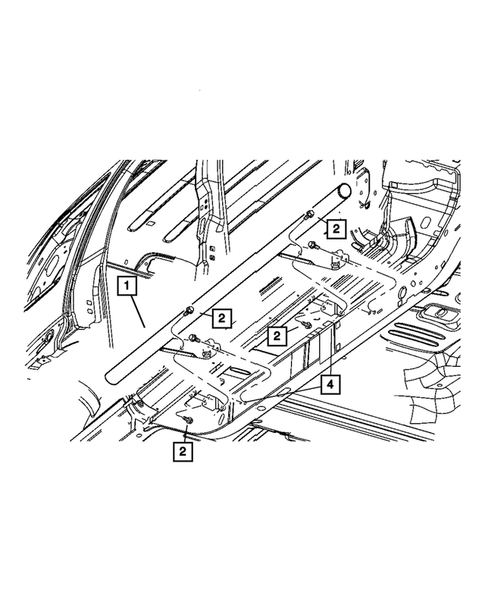 2
1
2
2
4
2