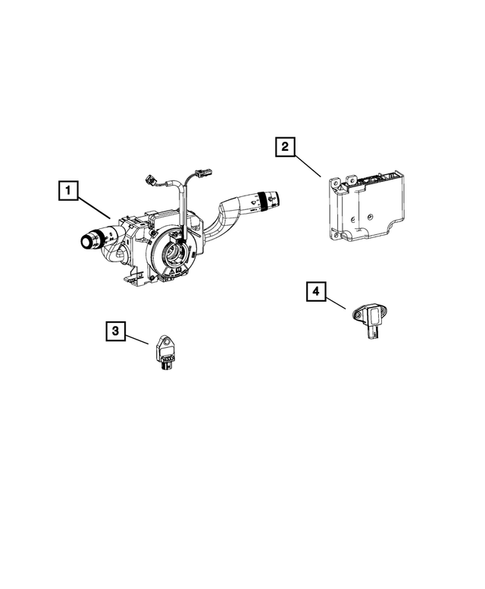 1
2
3
4