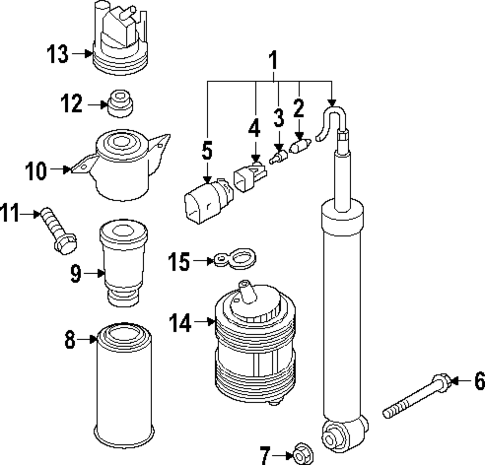 13
12
10
11
9
8
1
5
4
3
2
15
14
6
7