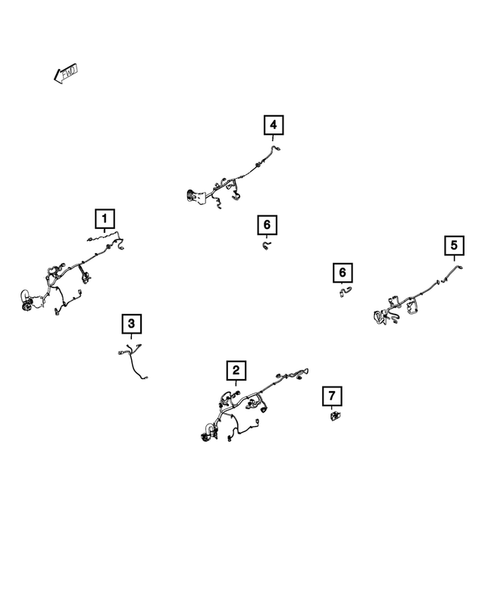 FWD

4

1

6

5

6

3

2

7