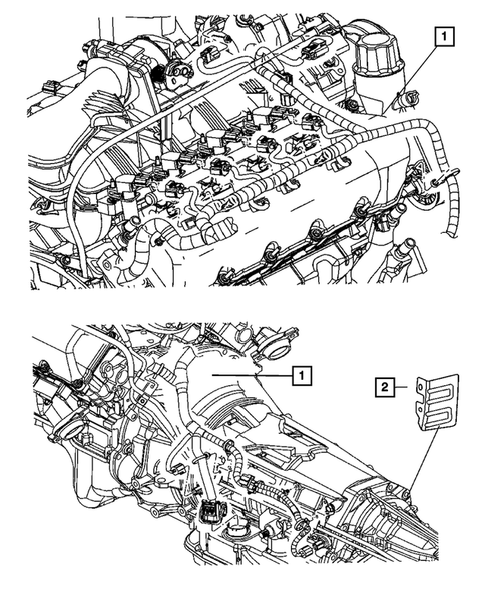 1

1

2