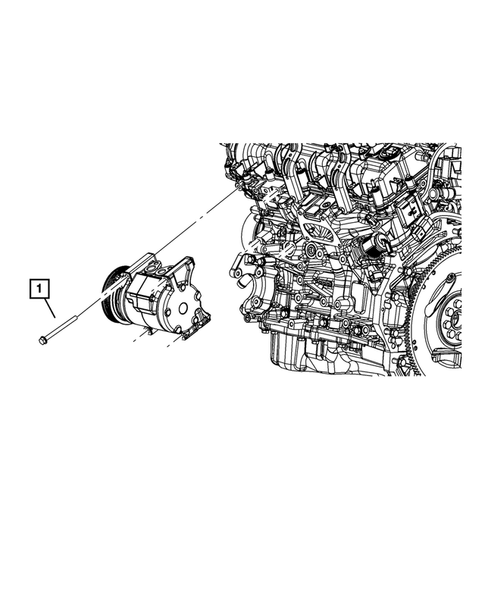 1