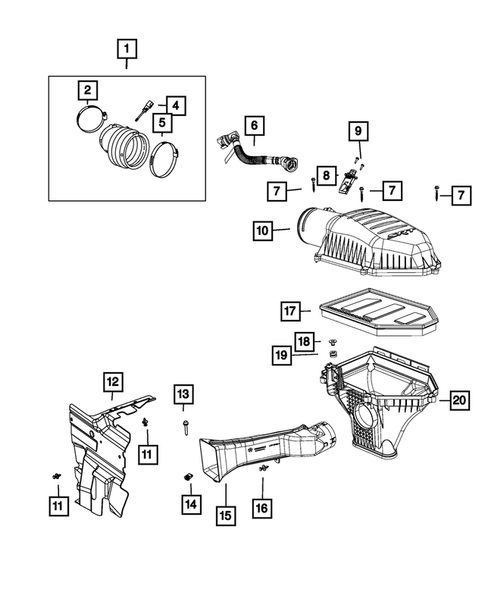 1
2
4
5
6
9
8
7
7
7
10
17
18
19
20
12
13
11
11
14
15
16