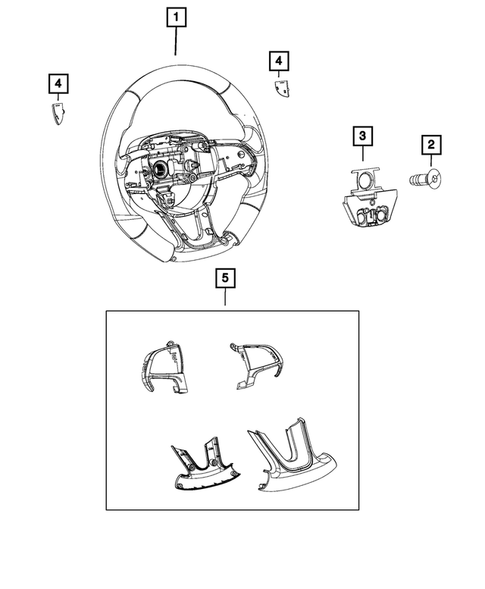 1

4

4

3

2

5