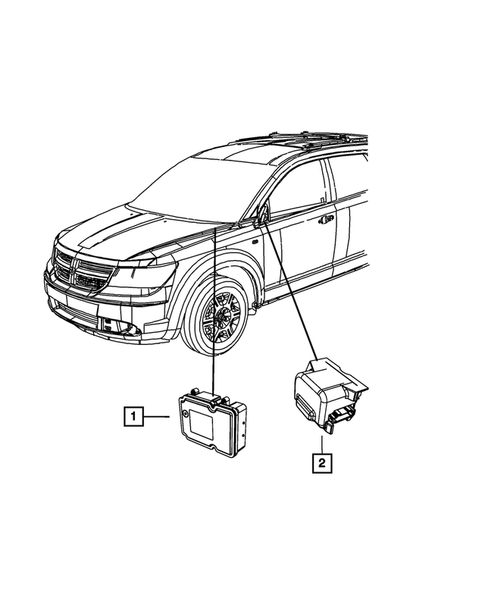 1

2