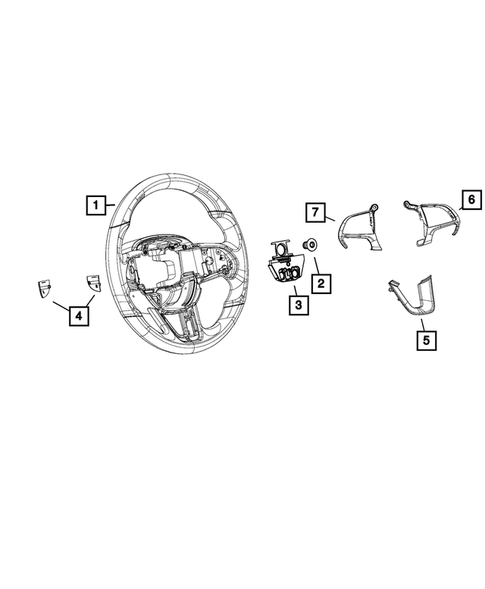 1
7
6
2
3
4
5