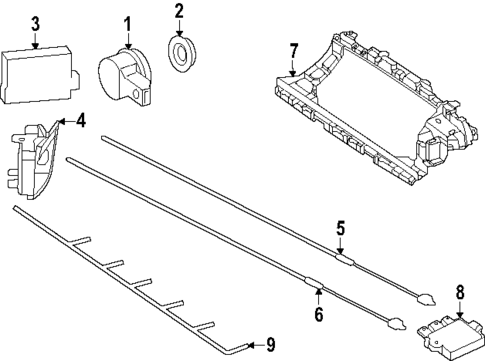 3
1
2
7
4
5
6
8
9