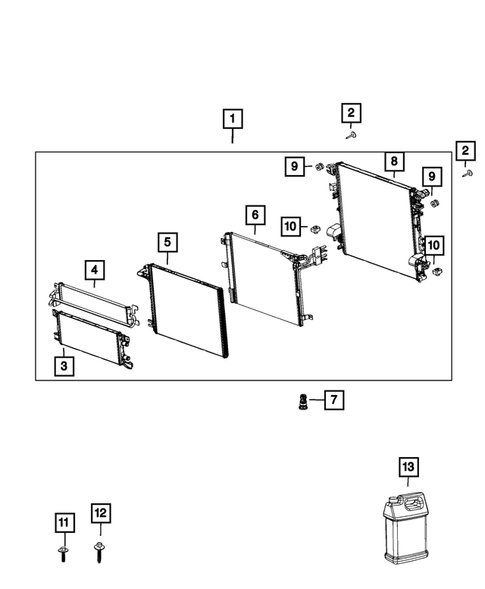 1
2
2
9
8
9
6
10
10
5
4
3
7
13
11
12