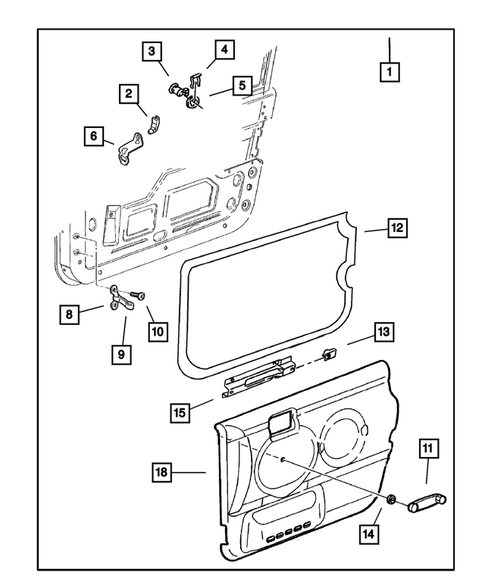 3
4
1
2
5
6
12
8
10
9
13
15
11
18
14