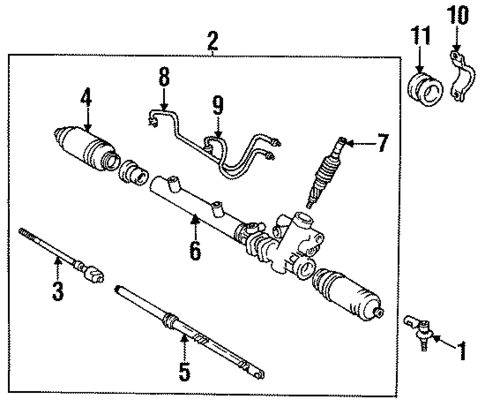 2
11
10
8
4
9
7
6
3
5
1