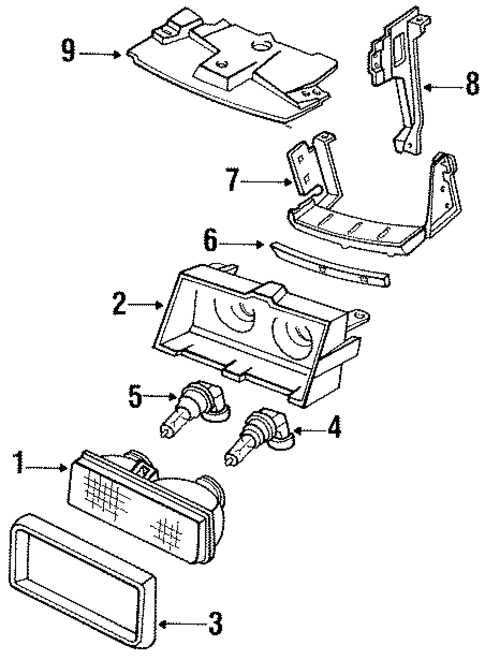 9
8
7
6
2
5
4
1
3