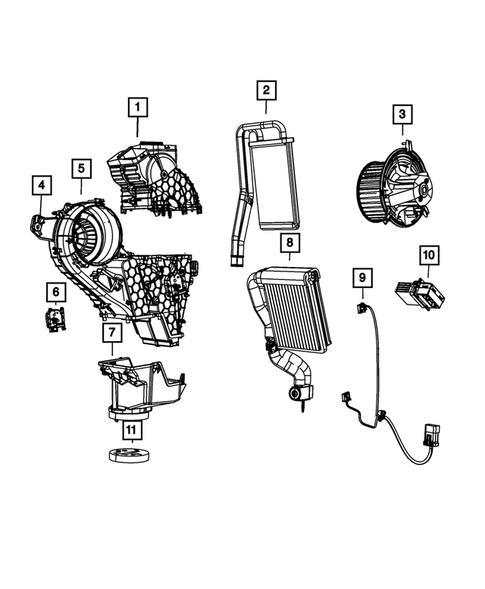 1
2
3
4
5
6
7
8
9
10
11