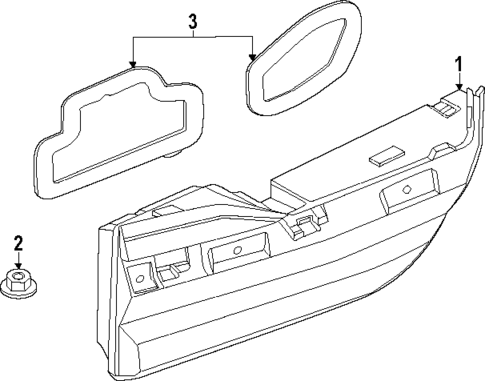 3
1
2