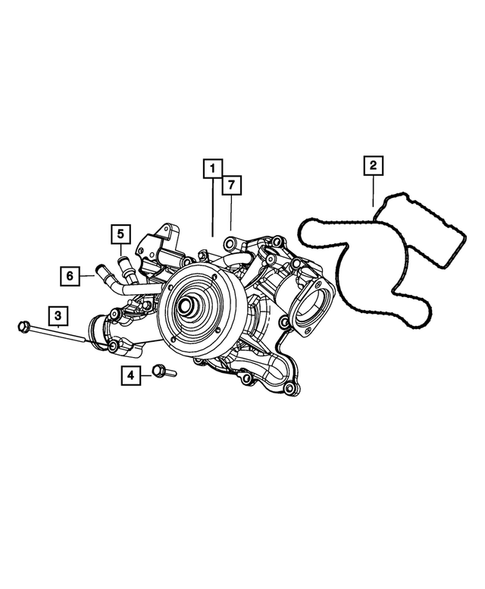 1
7
2
5
6
3
4