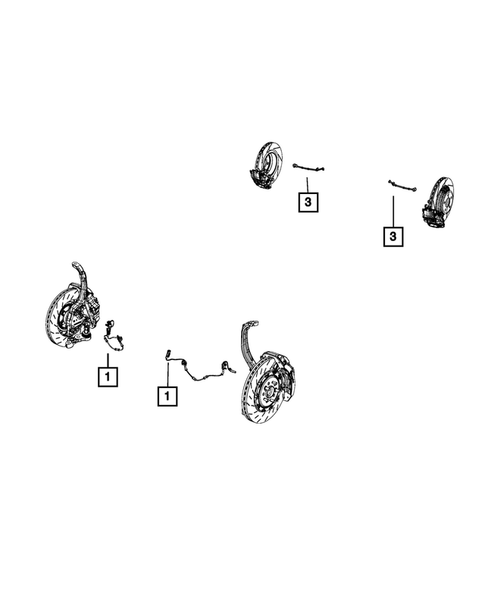 3
3
1
1