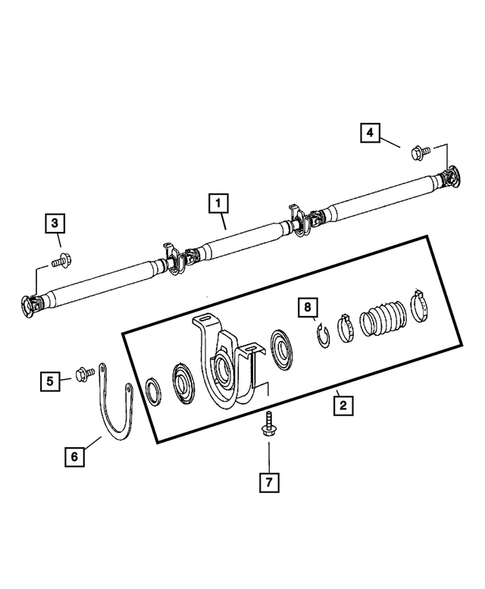 4
1
3
8
5
2
6
7