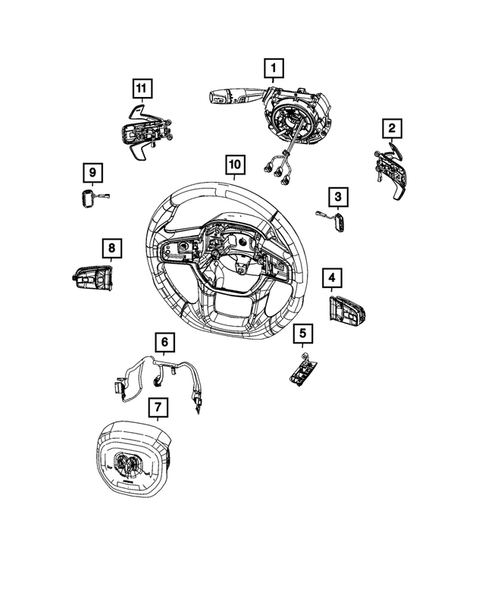 1
11
2
9
10
3
8
4
5
6
7