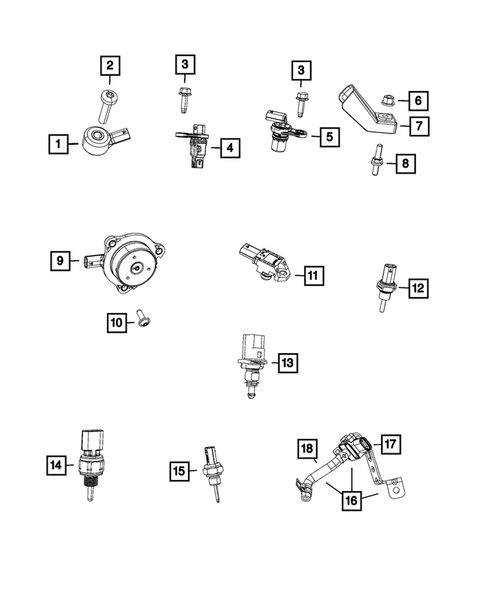 2
3
3
6
7
1
4
5
8
9
11
12
10
13
14
15
18
17
16