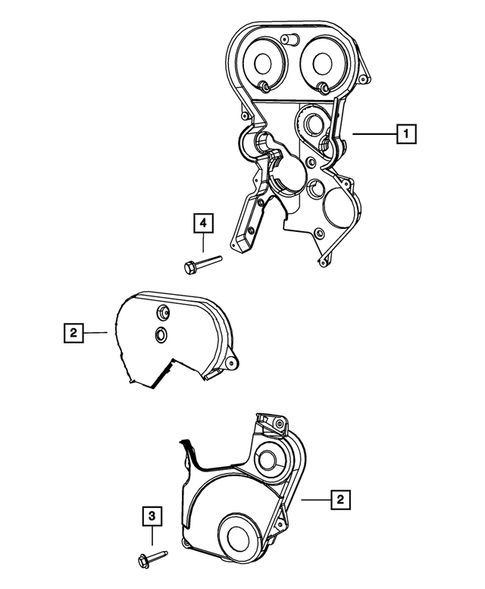 1
4
2
2
3