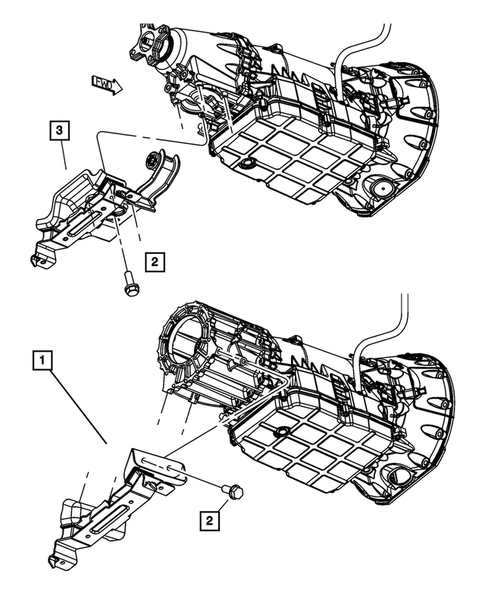 FWD
3
2
1
2