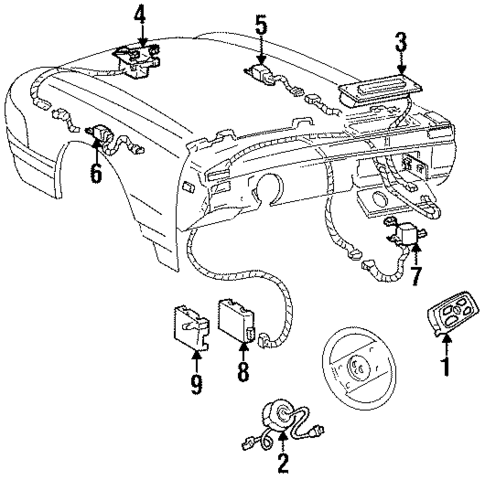 4
5
3
6
7
9
8
1
2