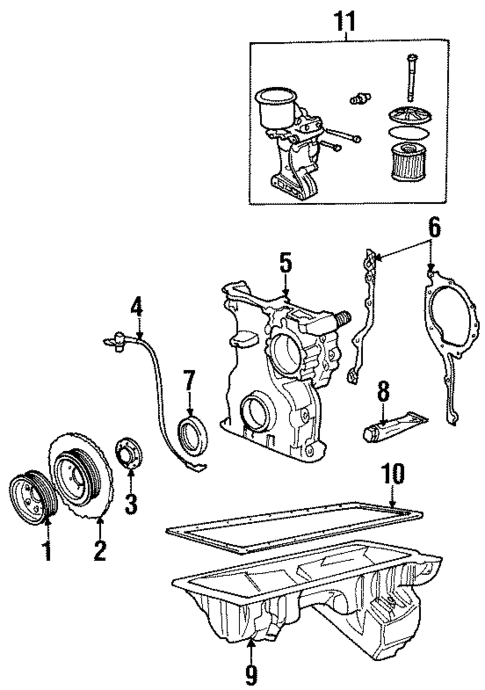 11

6

5

4

7

8

10

3

1

2

9