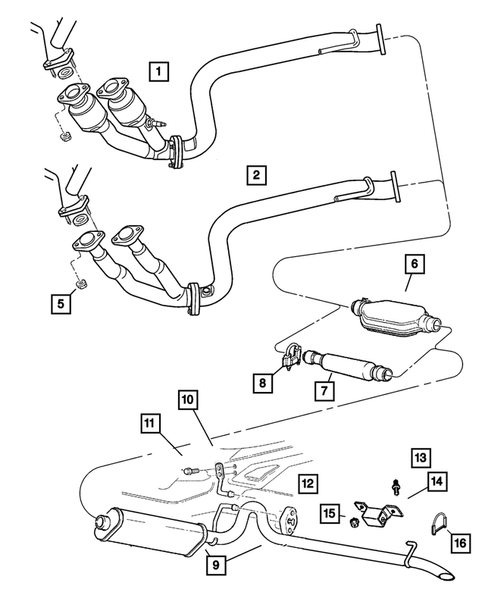 1

2

5

6

8

7

10

11

13

12

14

15

16

9