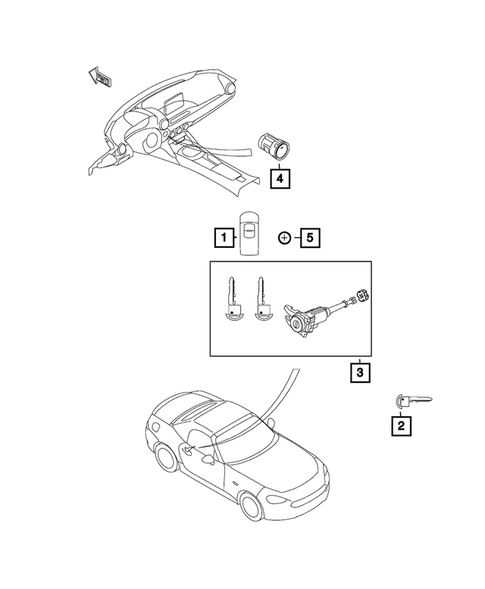 4

1

5

3

2