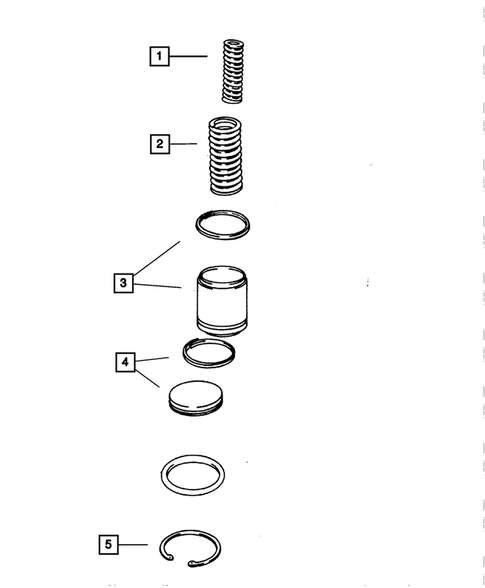 1
2
3
4
5