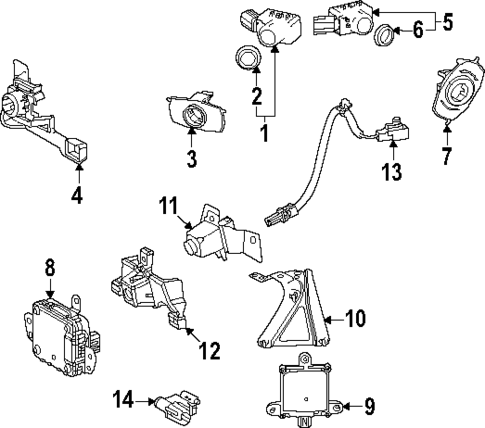 5
6
2
1
3
4
7
13
11
8
12
10
14
9