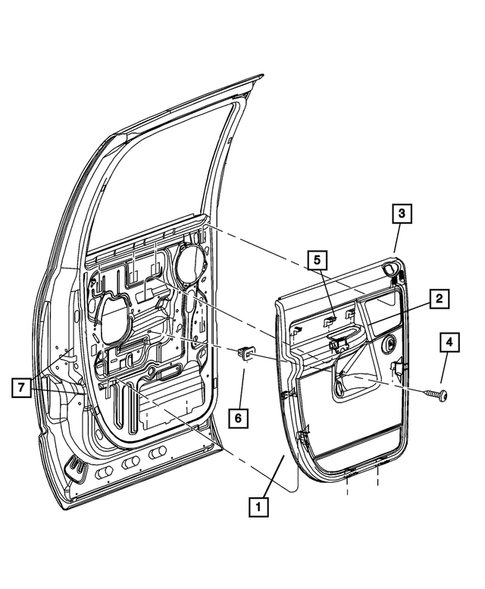 3
5
2
4
7
6
1