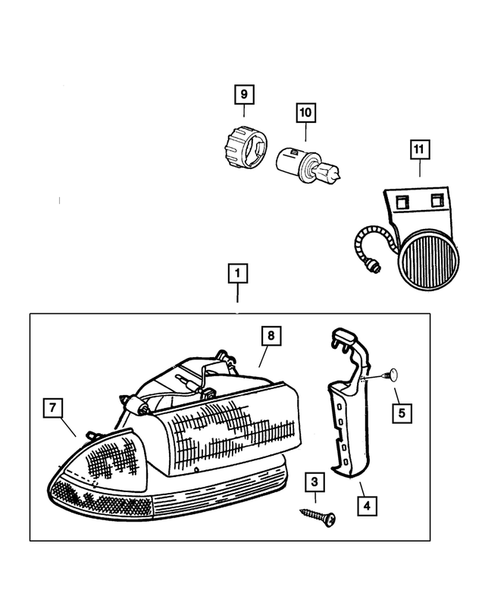 9
10
11
1
8
7
5
3
4