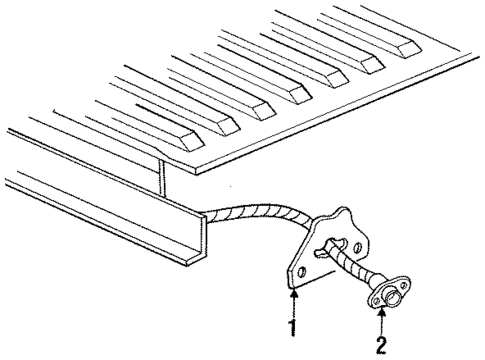 1
2