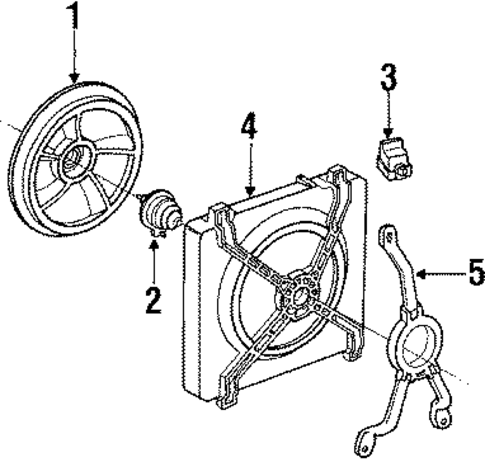 1
3
4
2
5