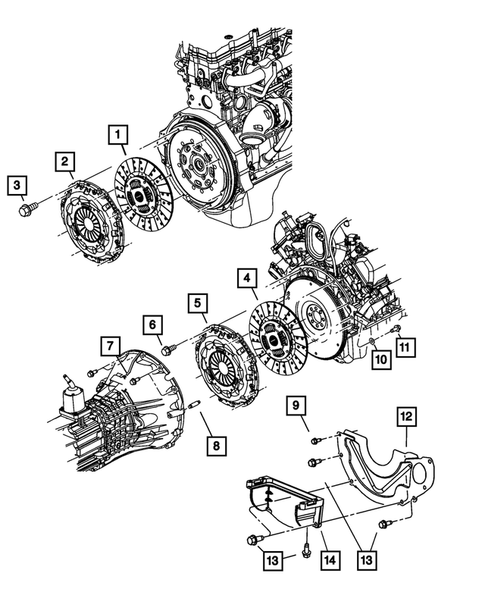 1
2
3
4
5
6
7
11
10
8
9
12
13
14
13