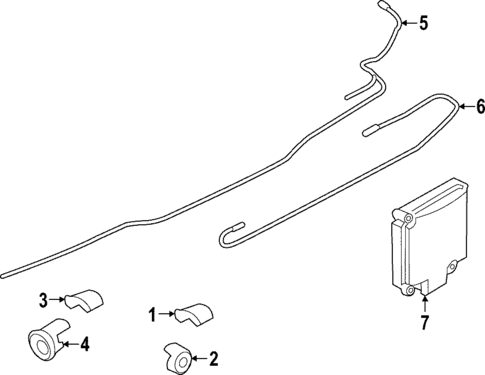 5
6
3
1
4
2
7