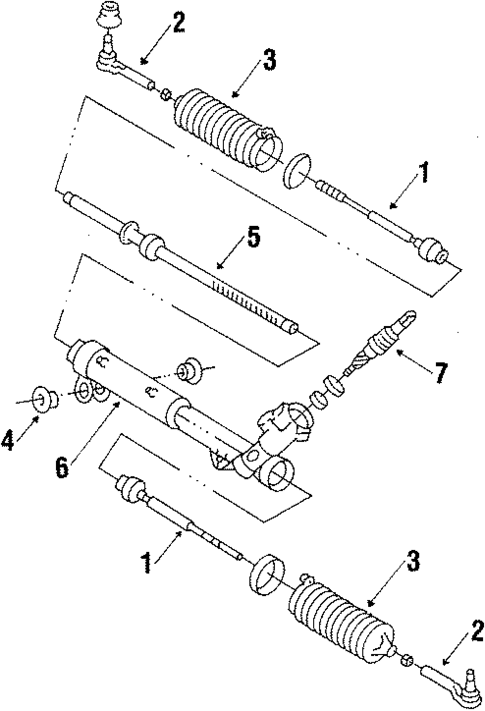 2
3
1
5
7
4
6
1
3
2