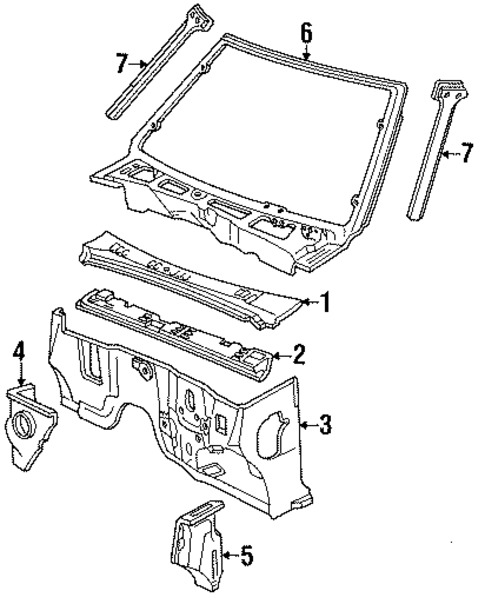 7
6
7
1
2
4
3
5