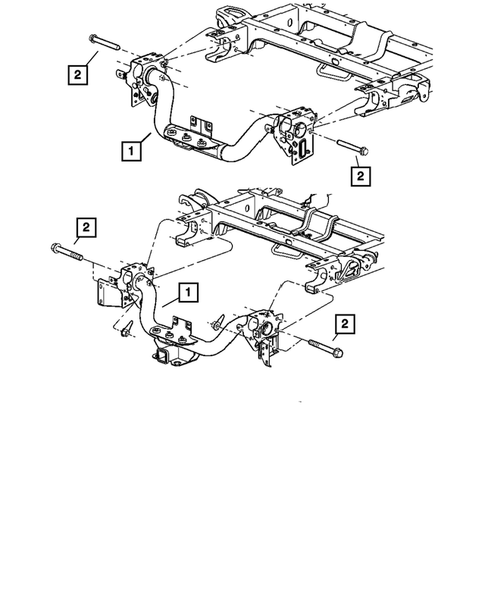 2
1
2
2
1
2