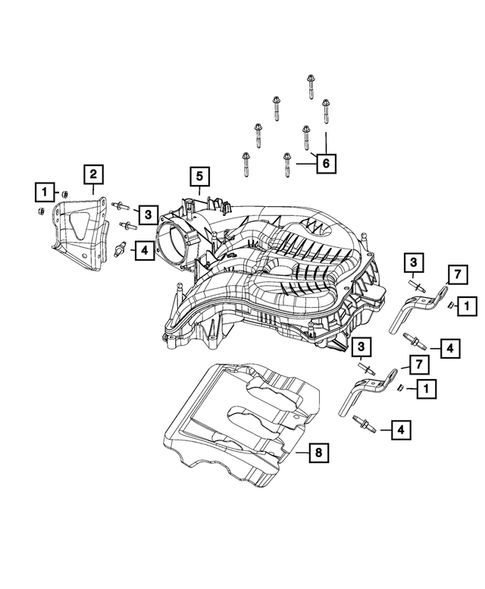 6
2
5
1
3
4
3
7
1
4
3
7
1
4
8