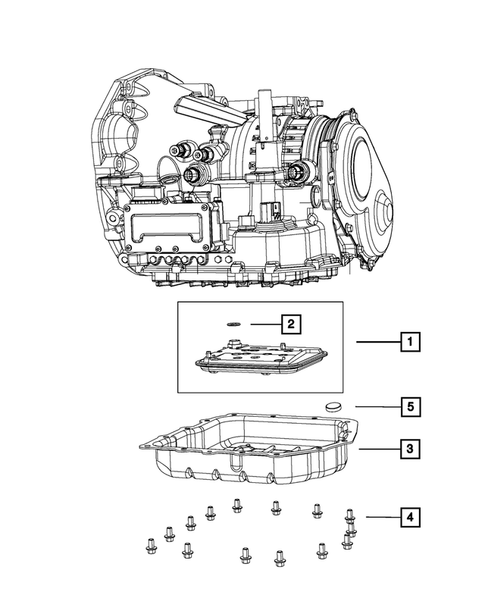 2
1
5
3
4