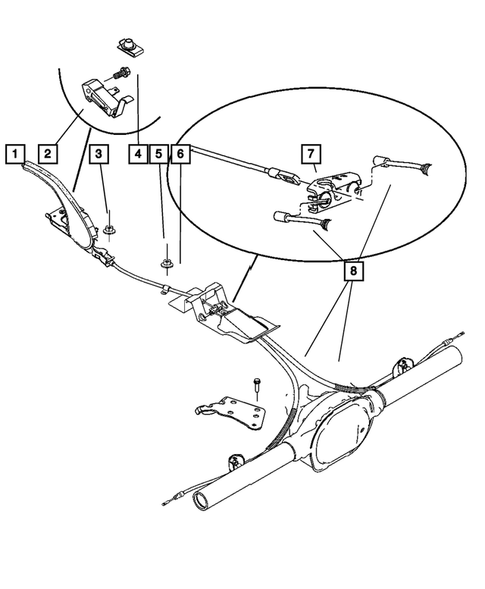 1
2
3
4
5
6
7
8