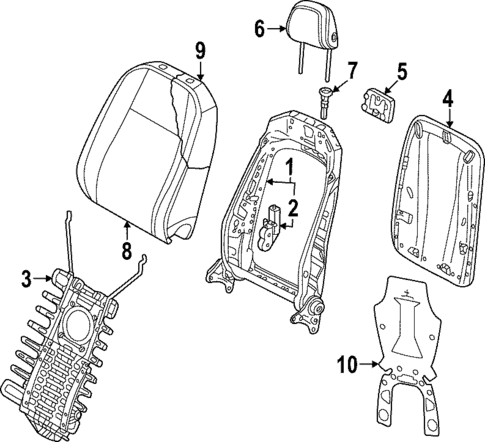 6
9
7
5
4
1
2
8
3
10