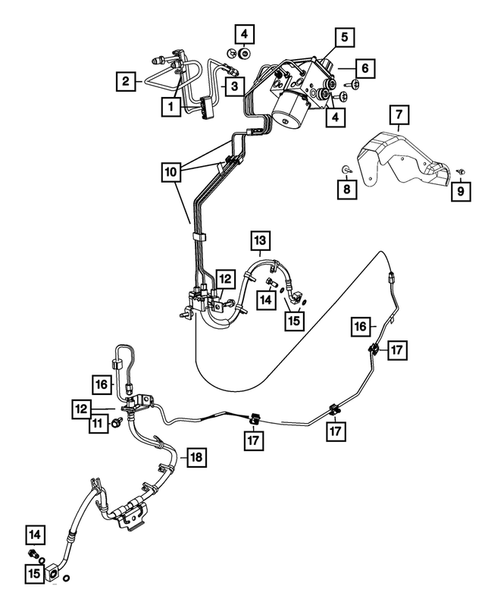 4
5
2
3
6
1
4
7
10
8
9
13
12
14
15
16
17
16
12
11
17
17
18
14
15