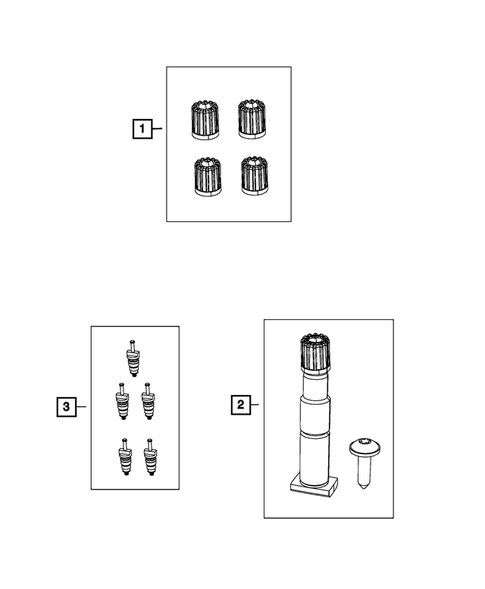 1

3

2