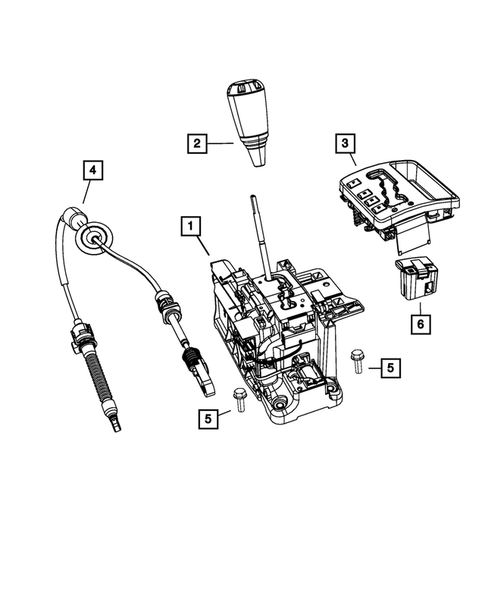 2
3
4
1
6
5
5