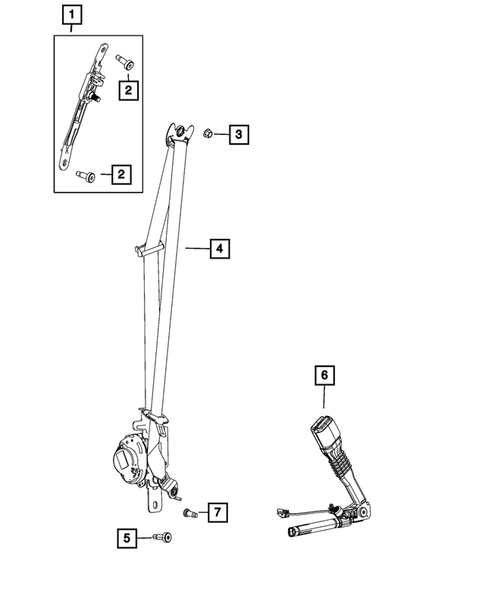 1
2
2
3
4
6
7
5