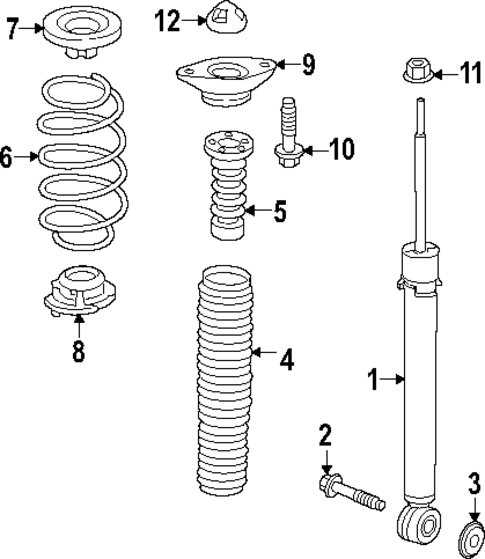 7
12
9
11
6
10
5
8
4
1
2
3